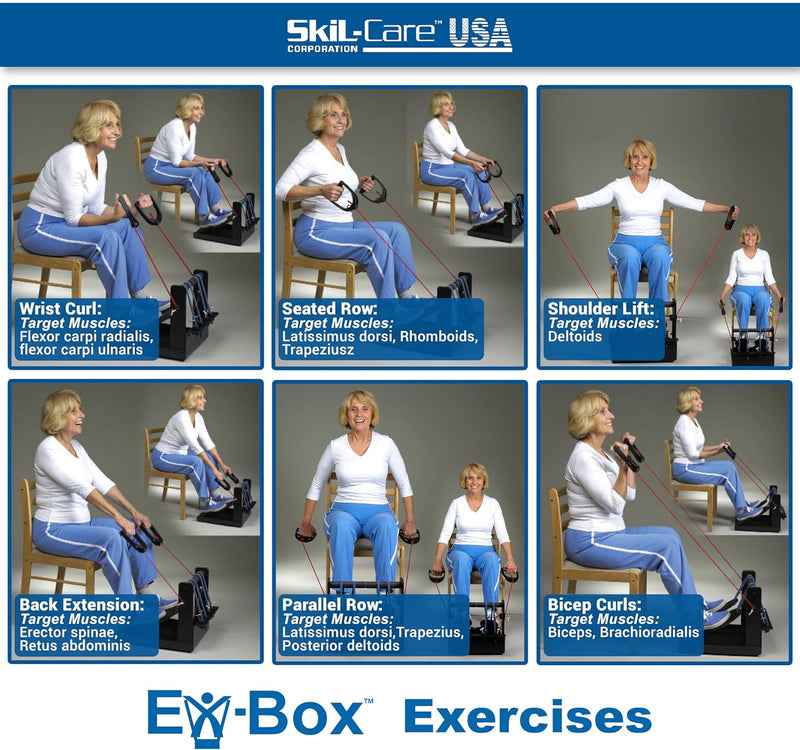 SkiL-Care™ USA
CORPORATION

Wrist Curl:
Target Muscles:
Flexor carpi radialis, flexor carpi ulnaris

Seated Row:
Target Muscles:
Latissimus dorsi, Rhomboids, Trapeziusz

Shoulder Lift:
Target Muscles:
Deltoids

Back Extension:
Target Muscles:
Erector spinae, Retus abdominis

Parallel Row:
Target Muscles:
Latissimus dorsi,Trapezius, Posterior deltoids

Bicep Curls:
Target Muscles:
Biceps, Brachioradialis

Ex-Box™ Exercises