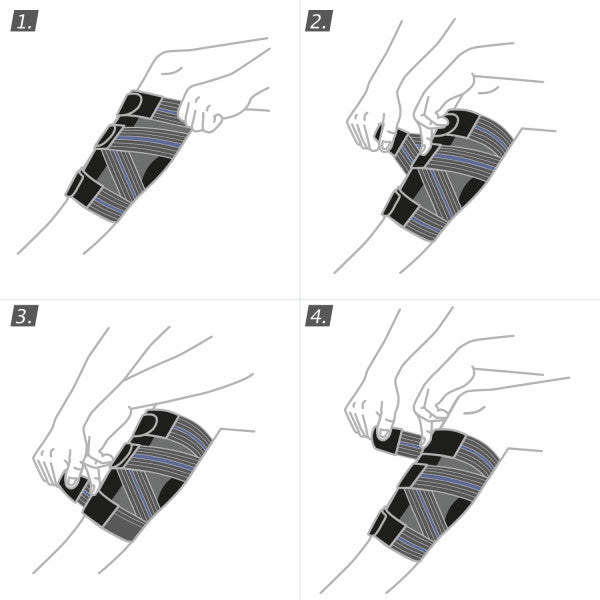 1.

2.

3.

4.